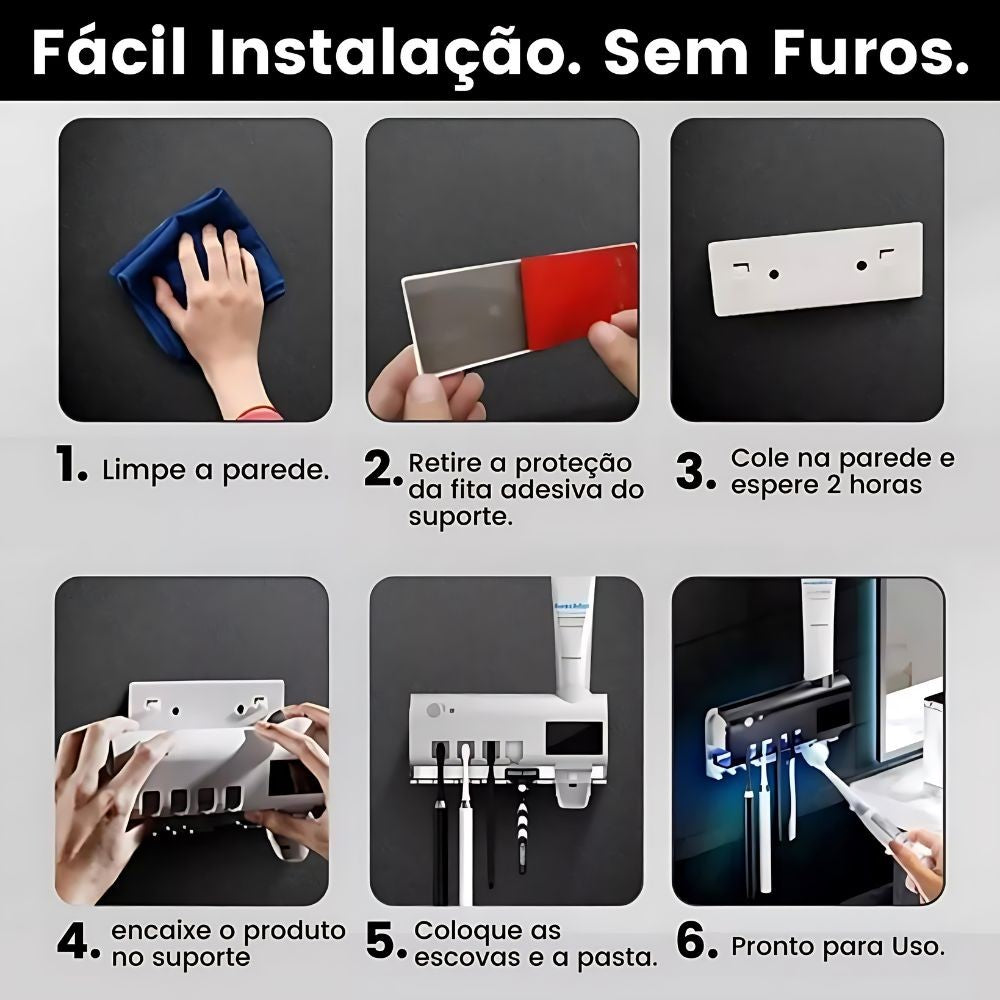 Fácil Instalação. Sem Furos.

1. Limpe a parede.

2. Retire a proteção da fita adesiva do suporte.

3. Cole na parede e espere 2 horas

4. encaixe o produto no suporte

5. Coloque as escovas e a pasta.

6. Pronto para Uso.